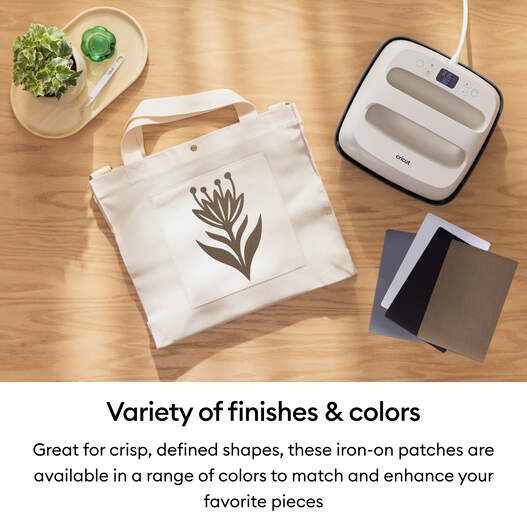 cricut

Variety of finishes & colors

Great for crisp, defined shapes, these iron-on patches are available in a range of colors to match and enhance your favorite pieces