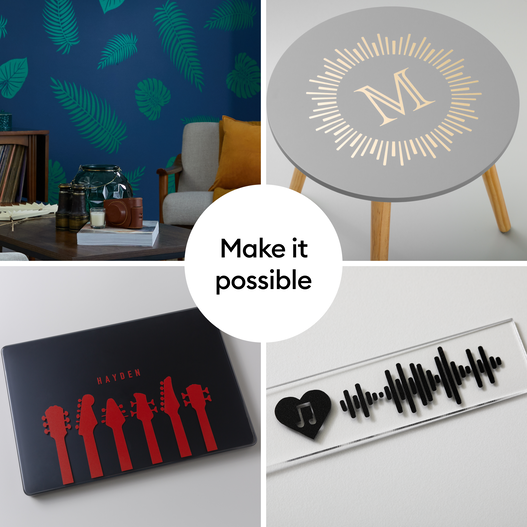 M

Make it possible

HAYDEN