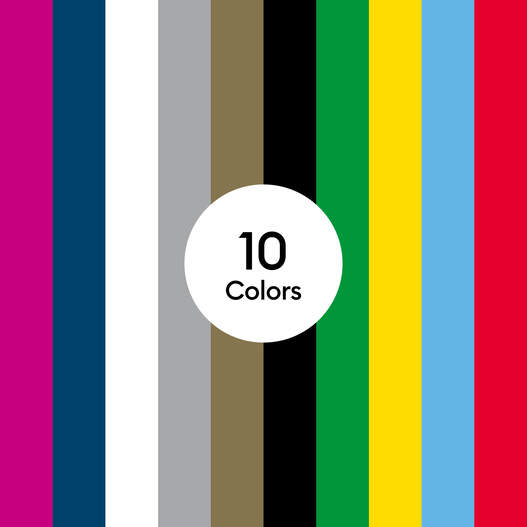 10
Colors