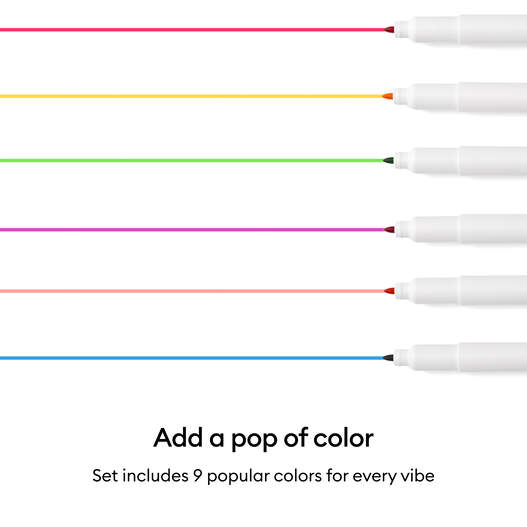 Add a pop of color

Set includes 9 popular colors for every vibe