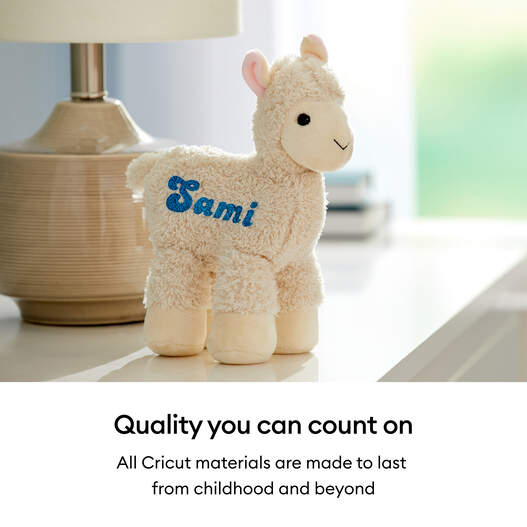 Sami

Quality you can count on

All Cricut materials are made to last from childhood and beyond