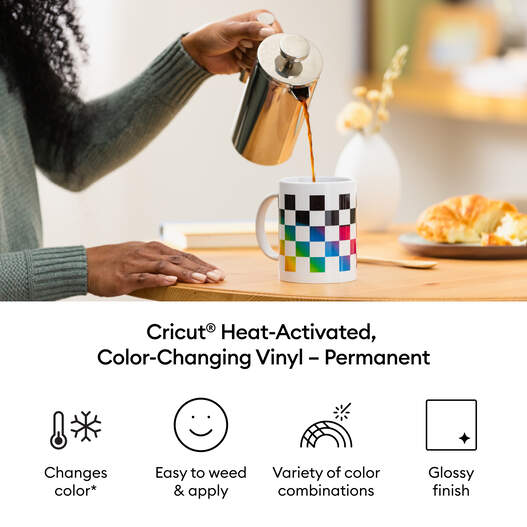 Cricut® Heat-Activated, Color-Changing Vinyl – Permanent

Changes color*

Easy to weed & apply

Variety of color combinations

Glossy finish