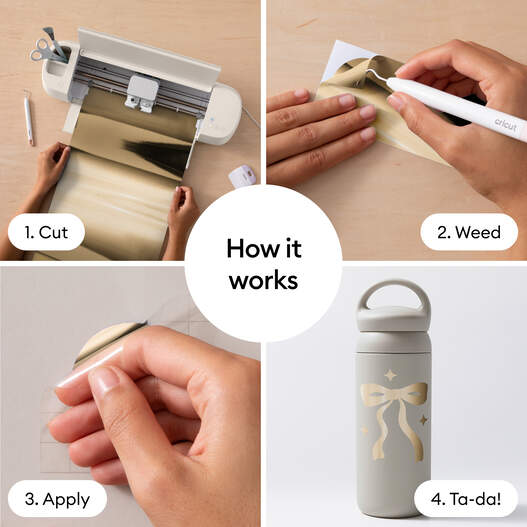 1. Cut

cricut

2. Weed

How it works

3. Apply

4. Ta-da!