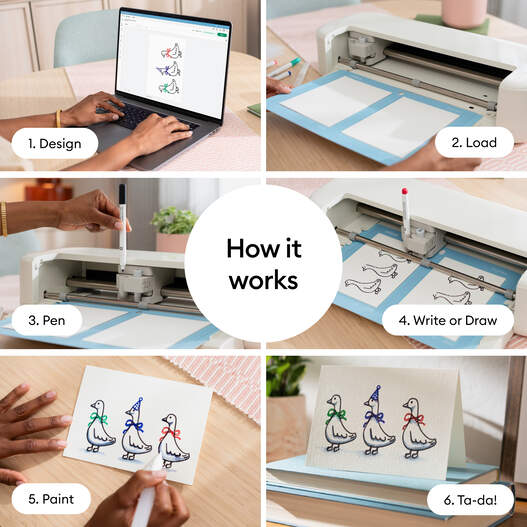 1. Design

2. Load

How it works

3. Pen

4. Write or Draw

5. Paint

6. Ta-da!