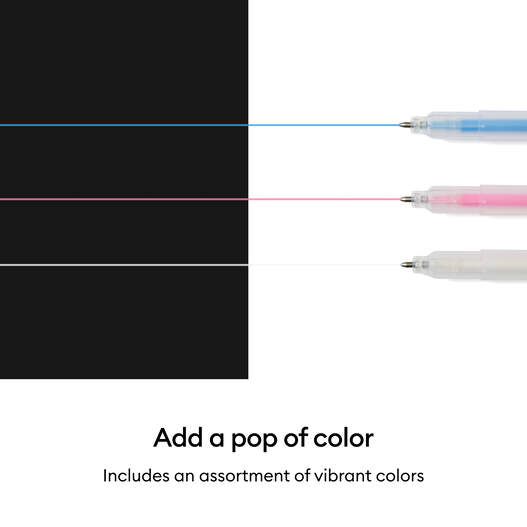 Add a pop of color

Includes an assortment of vibrant colors