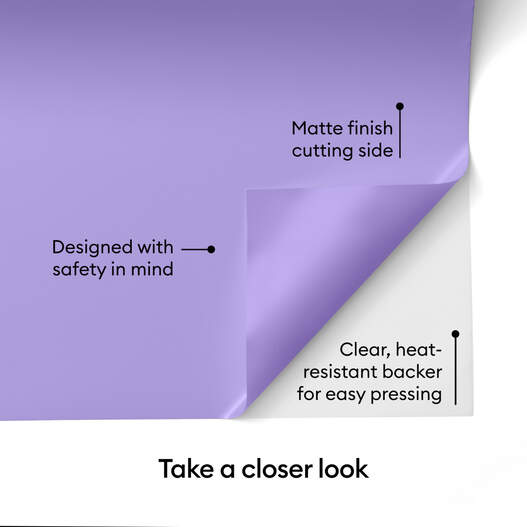 Matte finish cutting side

Designed with safety in mind

Clear, heat-resistant backer for easy pressing

Take a closer look