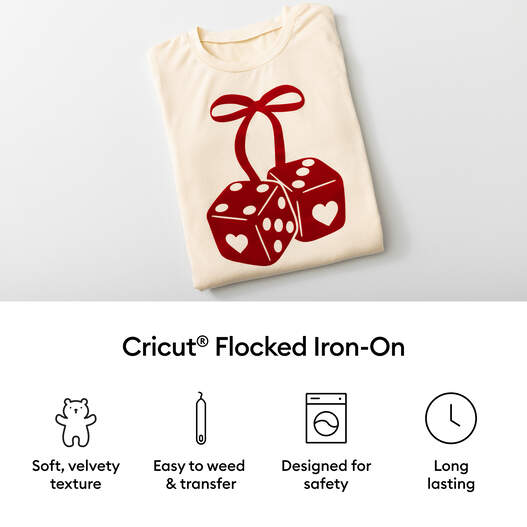 Cricut® Flocked Iron-On

Soft, velvety texture

Easy to weed & transfer

Designed for safety

Long lasting