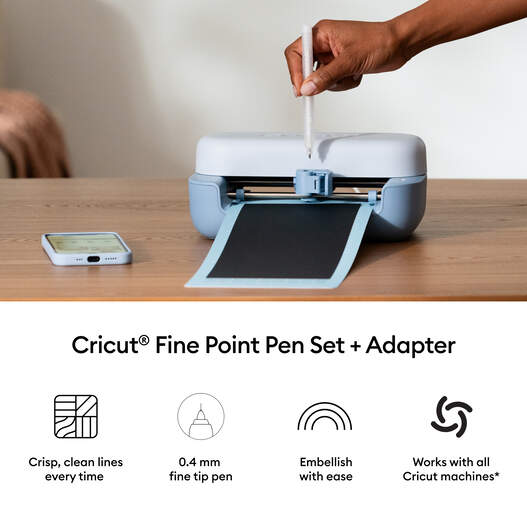 Cricut® Fine Point Pen Set + Adapter

Crisp, clean lines every time

0.4 mm fine tip pen

Embellish with ease

Works with all Cricut machines*