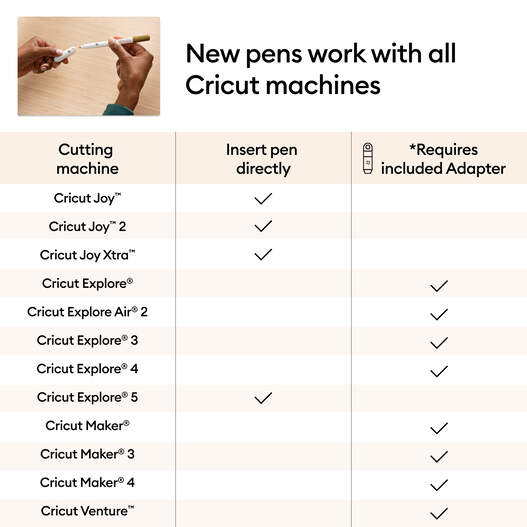 New pens work with all Cricut machines

| Cutting machine | Insert pen directly | *Requires included Adapter |
|---|---|---|
| Cricut Joy™ | ✓ | |
| Cricut Joy™ 2 | ✓ | |
| Cricut Joy Xtra™ | ✓ | |
| Cricut Explore® | | ✓ |
| Cricut Explore Air® 2 | | ✓ |
| Cricut Explore® 3 | | ✓ |
| Cricut Explore® 4 | | ✓ |
| Cricut Explore® 5 | ✓ | |
| Cricut Maker® | | ✓ |
| Cricut Maker® 3 | | ✓ |
| Cricut Maker® 4 | | ✓ |
| Cricut Venture™ | | ✓ |