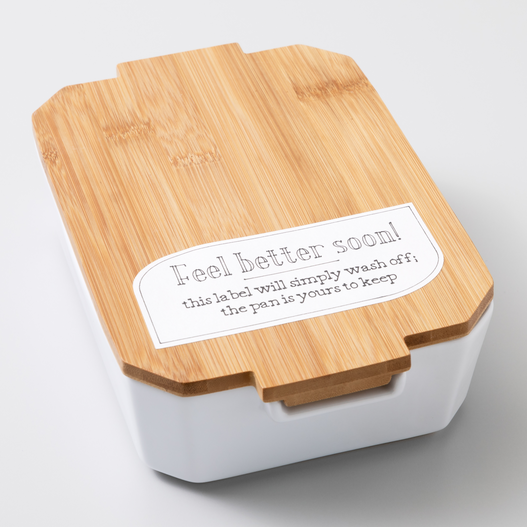 Feel better soon!

this label will simply wash off; the pan is yours to keep