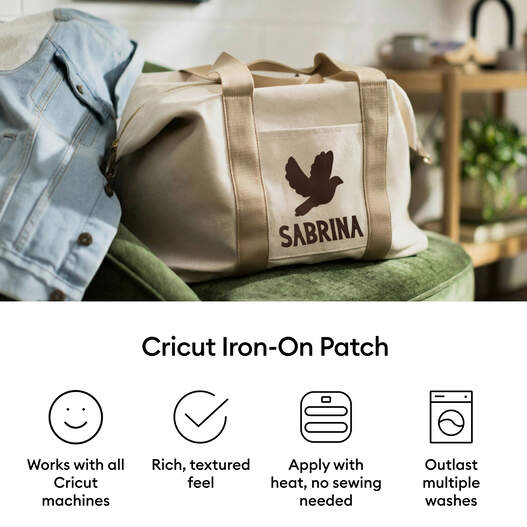 SABRINA

Cricut Iron-On Patch

Works with all Cricut machines

Rich, textured feel

Apply with heat, no sewing needed

Outlast multiple washes