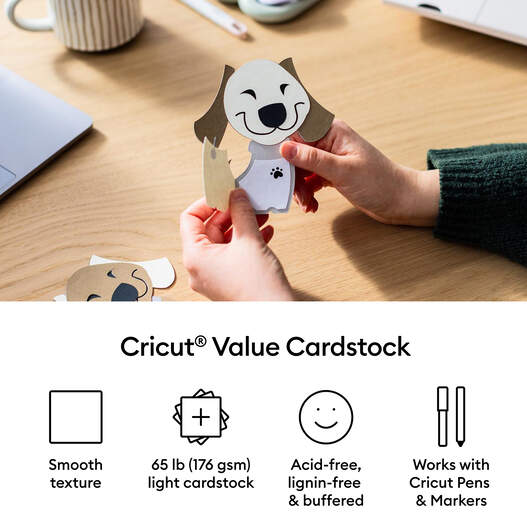 Cricut® Value Cardstock

Smooth texture

65 lb (176 gsm) light cardstock

Acid-free, lignin-free & buffered

Works with Cricut Pens & Markers