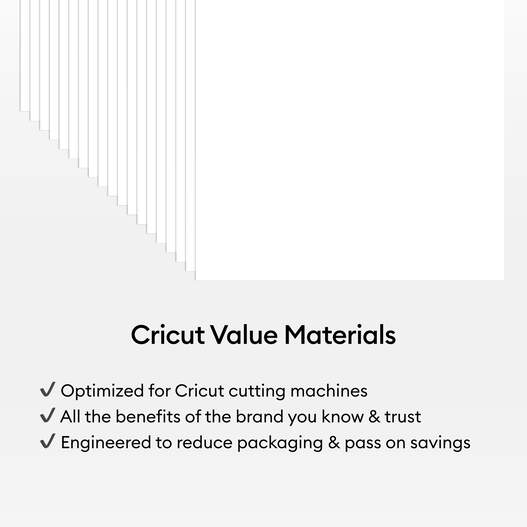 Cricut Value Materials

✓ Optimized for Cricut cutting machines
✓ All the benefits of the brand you know & trust
✓ Engineered to reduce packaging & pass on savings