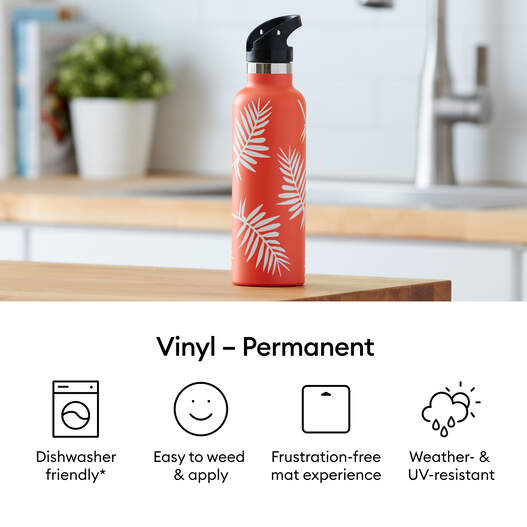 Vinyl – Permanent

Dishwasher friendly*

Easy to weed & apply

Frustration-free mat experience

Weather- & UV-resistant