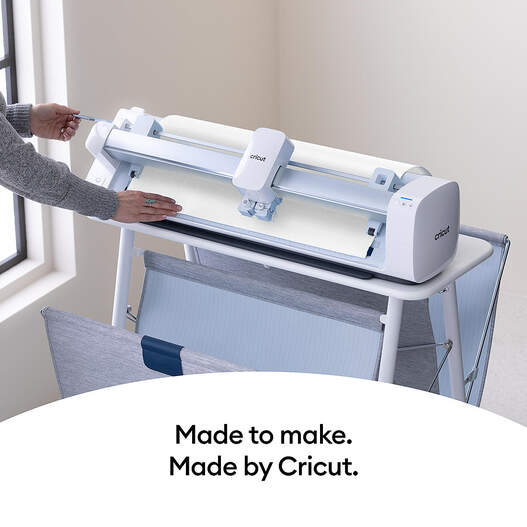 cricut

cricut

Made to make.
Made by Cricut.