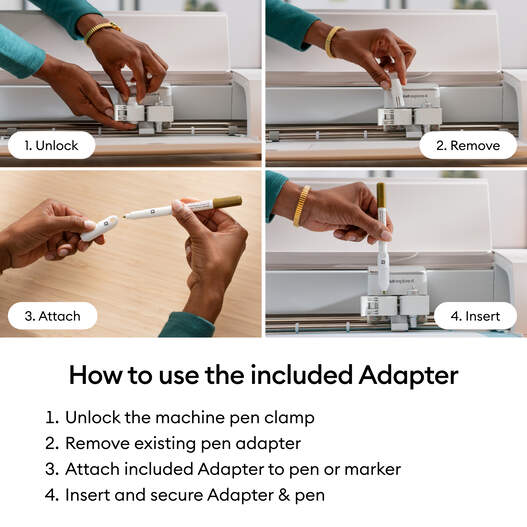 1. Unlock

2. Remove

3. Attach

4. Insert

How to use the included Adapter

1. Unlock the machine pen clamp
2. Remove existing pen adapter
3. Attach included Adapter to pen or marker
4. Insert and secure Adapter & pen