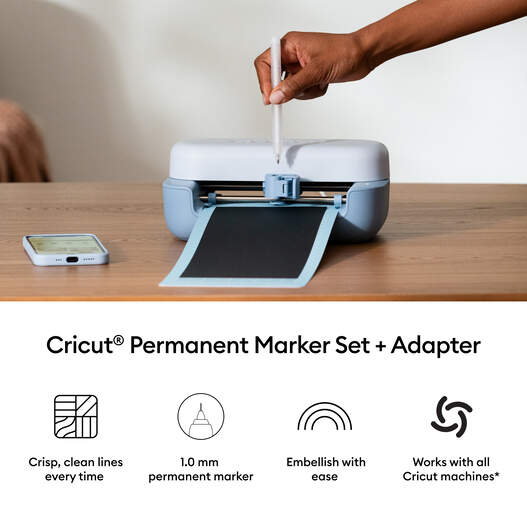 Cricut® Permanent Marker Set + Adapter

Crisp, clean lines every time

1.0 mm permanent marker

Embellish with ease

Works with all Cricut machines*