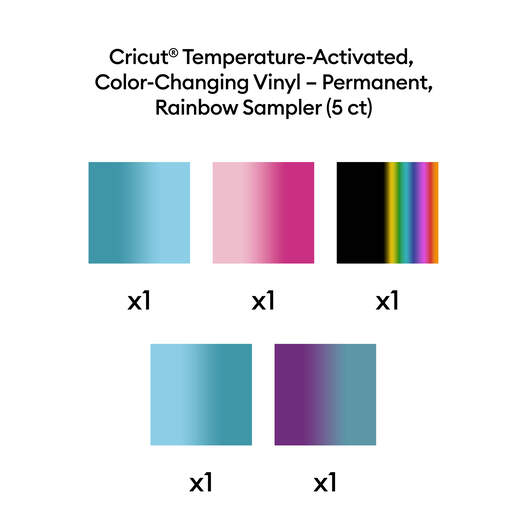 Cricut® Temperature-Activated, Color-Changing Vinyl – Permanent, Rainbow Sampler (5 ct)

x1

x1

x1

x1

x1