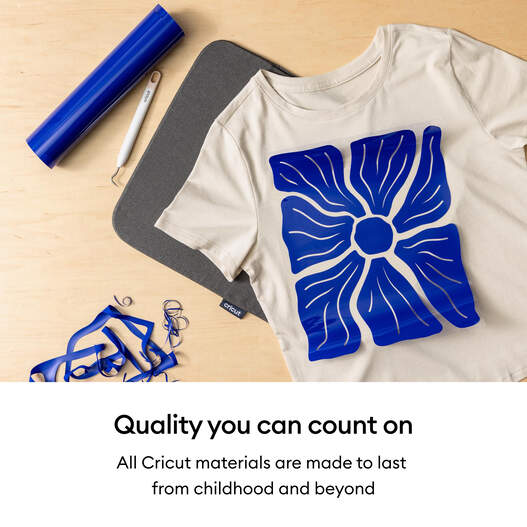 cricut

cricut

Quality you can count on

All Cricut materials are made to last from childhood and beyond