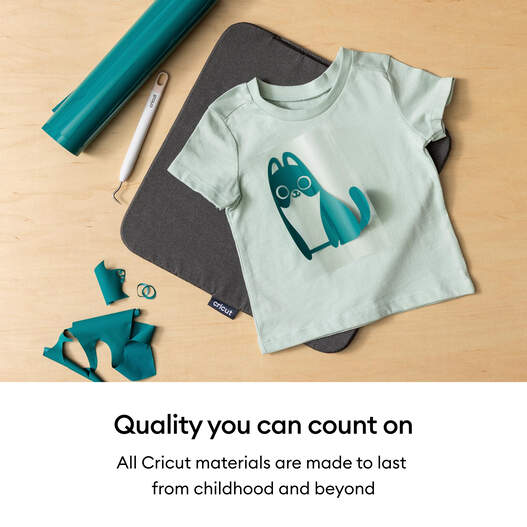 cricut

cricut

Quality you can count on

All Cricut materials are made to last from childhood and beyond