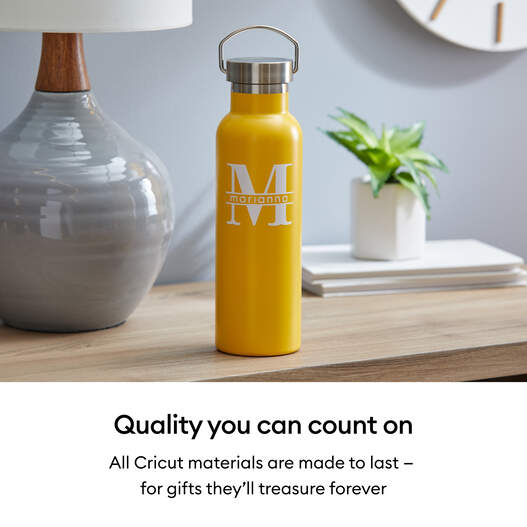 M
marianna

Quality you can count on

All Cricut materials are made to last – for gifts they'll treasure forever