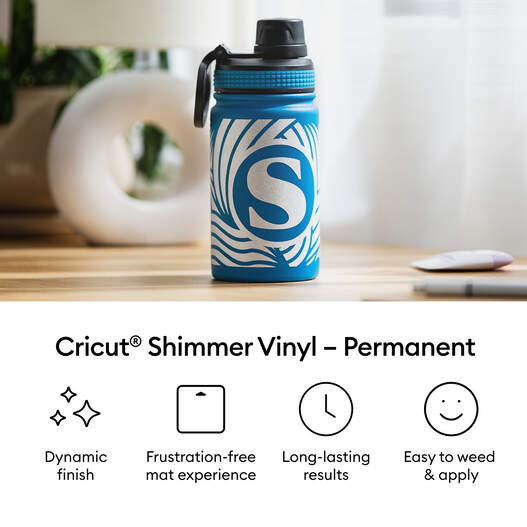 S

Cricut® Shimmer Vinyl – Permanent

Dynamic finish

Frustration-free mat experience

Long-lasting results

Easy to weed & apply