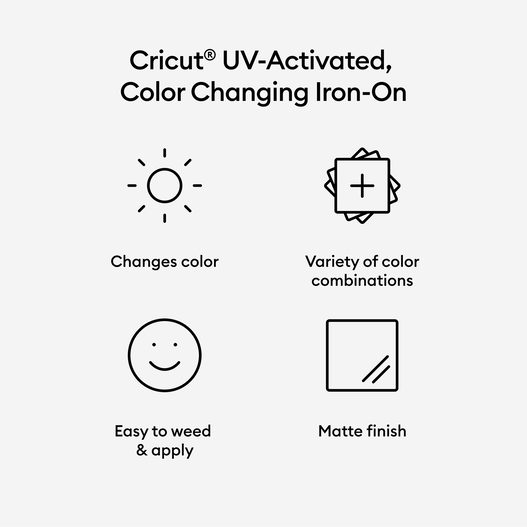 Cricut® UV-Activated, Color Changing Iron-On

Changes color

Variety of color combinations

Easy to weed & apply

Matte finish