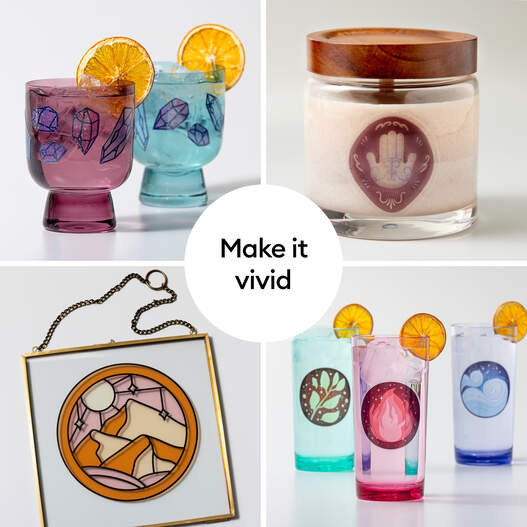 Make it vivid