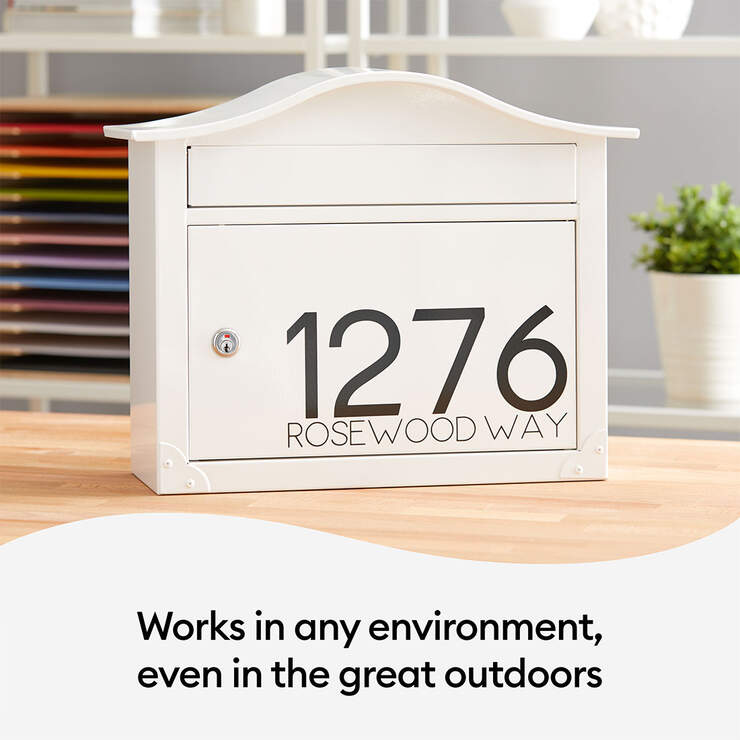 1276
ROSEWOOD WAY

Works in any environment, even in the great outdoors