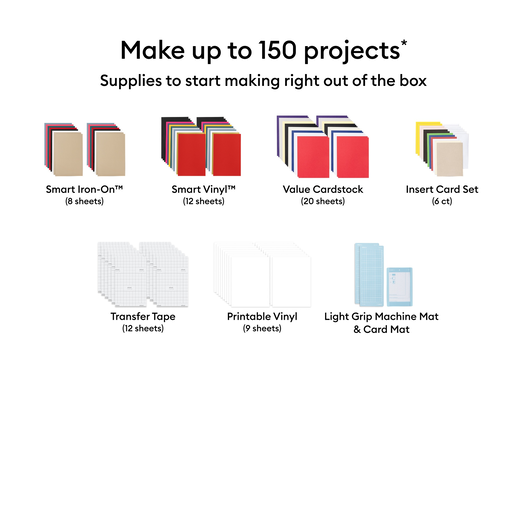 Make up to 150 projects*

Supplies to start making right out of the box

Smart Iron-On™
(8 sheets)

Smart Vinyl™
(12 sheets)

Value Cardstock
(20 sheets)

Insert Card Set
(6 ct)

Transfer Tape
(12 sheets)

Printable Vinyl
(9 sheets)

Light Grip Machine Mat
& Card Mat