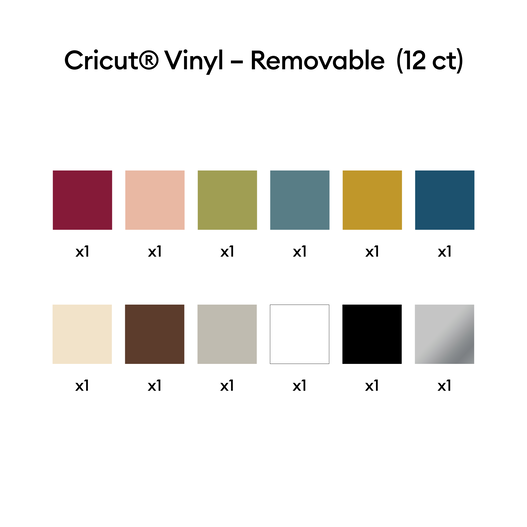 Cricut® Vinyl – Removable (12 ct)

x1 x1 x1 x1 x1 x1

x1 x1 x1 x1 x1 x1