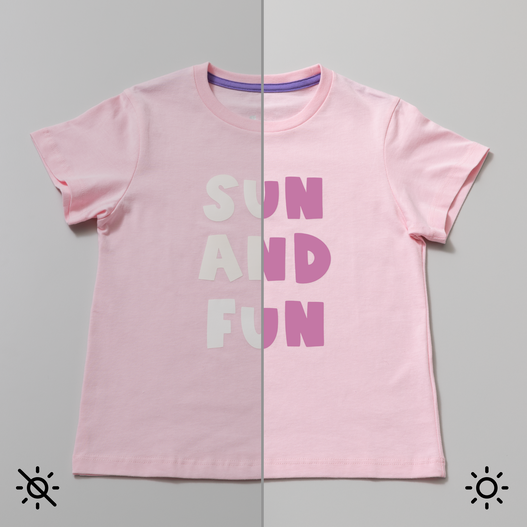 SUN
AND
FUN