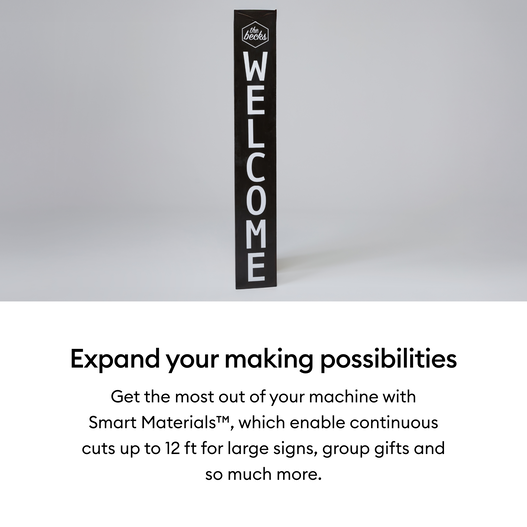 the becks

WELCOME

Expand your making possibilities

Get the most out of your machine with Smart Materials™, which enable continuous cuts up to 12 ft for large signs, group gifts and so much more.