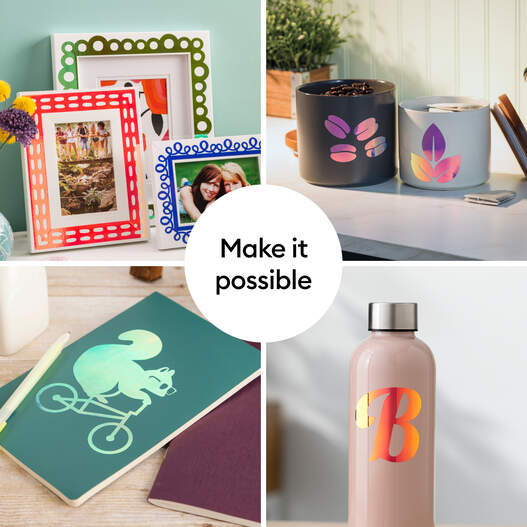 Make it possible

B