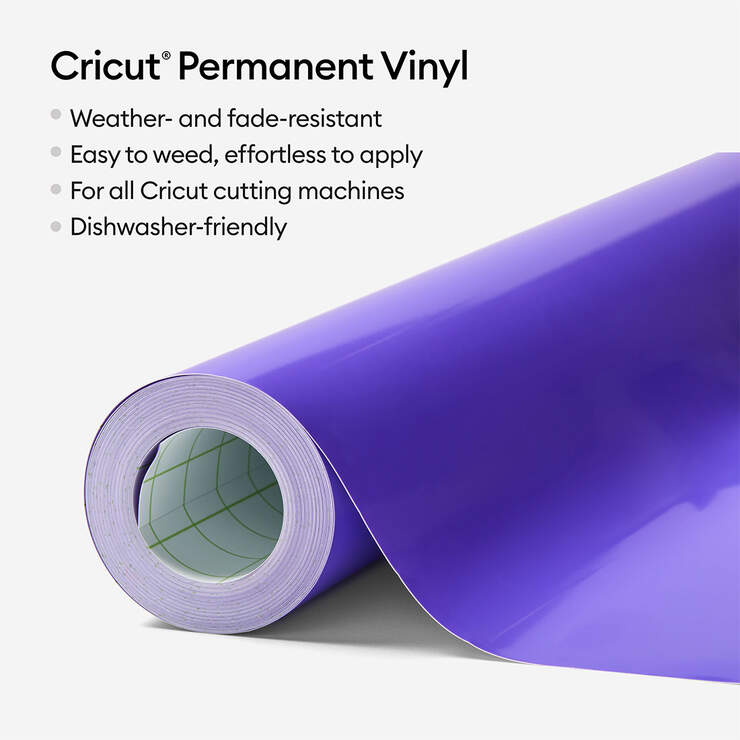 Cricut® Permanent Vinyl

- Weather- and fade-resistant
- Easy to weed, effortless to apply
- For all Cricut cutting machines
- Dishwasher-friendly