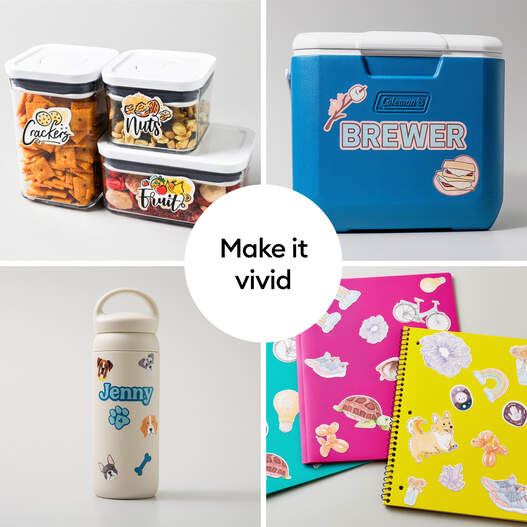 Crackers
Nuts
Fruit
Coleman
BREWER
Make it vivid
Jenny