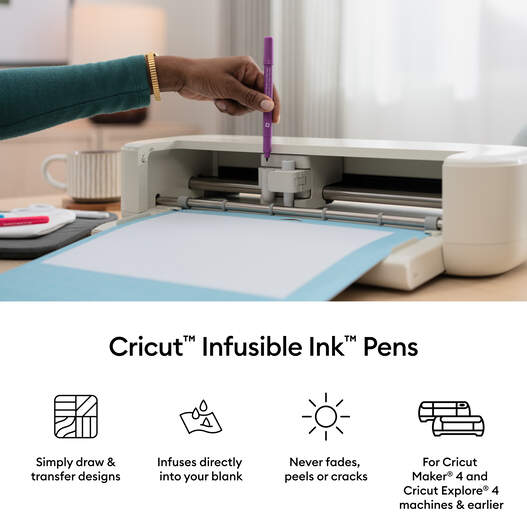 Cricut™ Infusible Ink™ Pens

Simply draw & transfer designs

Infuses directly into your blank

Never fades, peels or cracks

For Cricut Maker® 4 and Cricut Explore® 4 machines & earlier