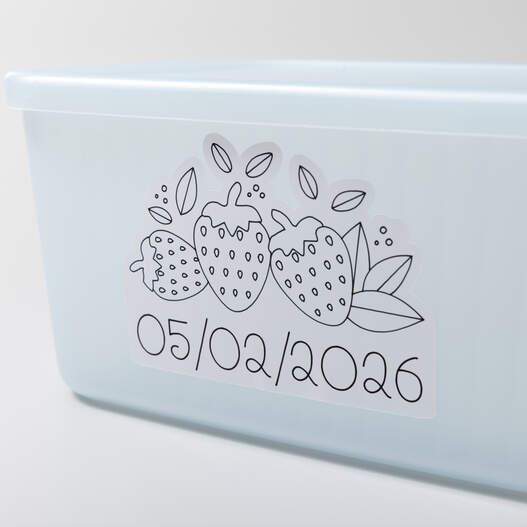 05/02/2026