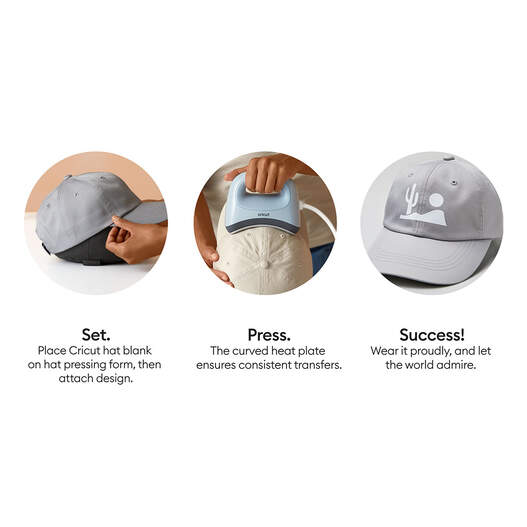 cricut

Set.
Place Cricut hat blank on hat pressing form, then attach design.

Press.
The curved heat plate ensures consistent transfers.

Success!
Wear it proudly, and let the world admire.