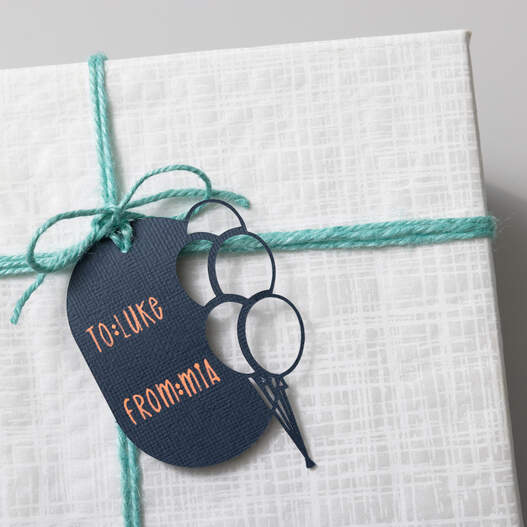 TO:LUKE

FROM:MIA