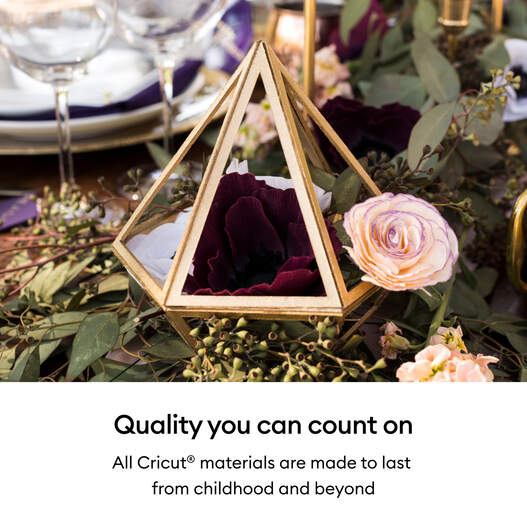 Quality you can count on

All Cricut® materials are made to last from childhood and beyond