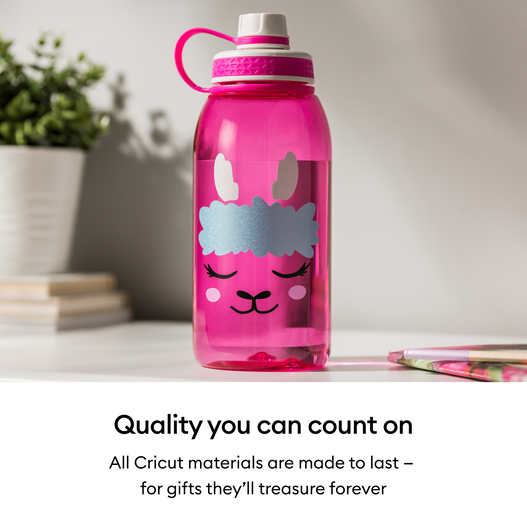 Quality you can count on

All Cricut materials are made to last – for gifts they'll treasure forever