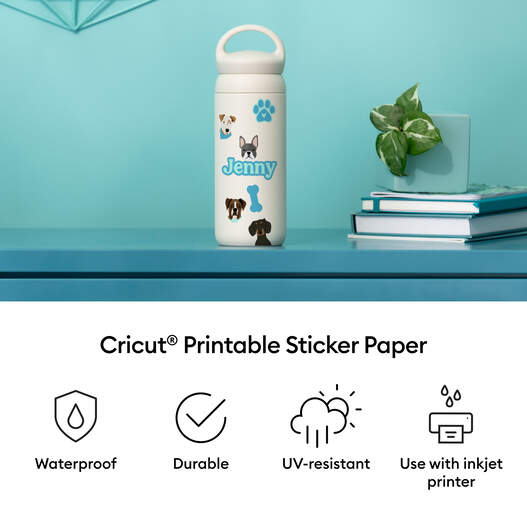 Jenny

Cricut® Printable Sticker Paper

Waterproof

Durable

UV-resistant

Use with inkjet printer