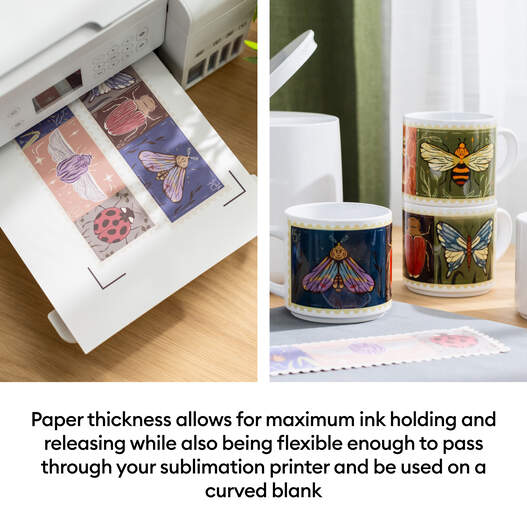 Paper thickness allows for maximum ink holding and releasing while also being flexible enough to pass through your sublimation printer and be used on a curved blank