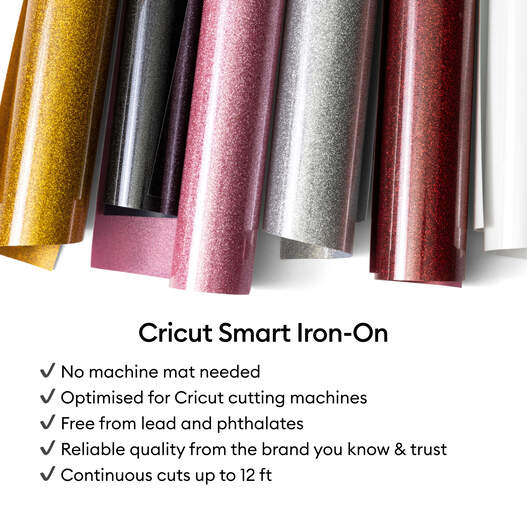 Cricut Smart Iron-On

✓ No machine mat needed
✓ Optimised for Cricut cutting machines
✓ Free from lead and phthalates
✓ Reliable quality from the brand you know & trust
✓ Continuous cuts up to 12 ft