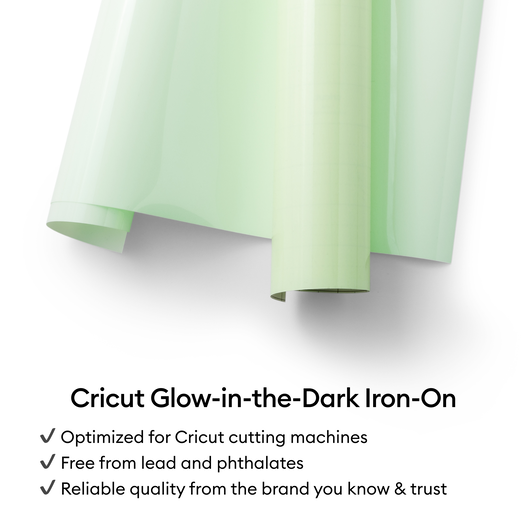 Cricut Glow-in-the-Dark Iron-On

✓ Optimized for Cricut cutting machines
✓ Free from lead and phthalates
✓ Reliable quality from the brand you know & trust