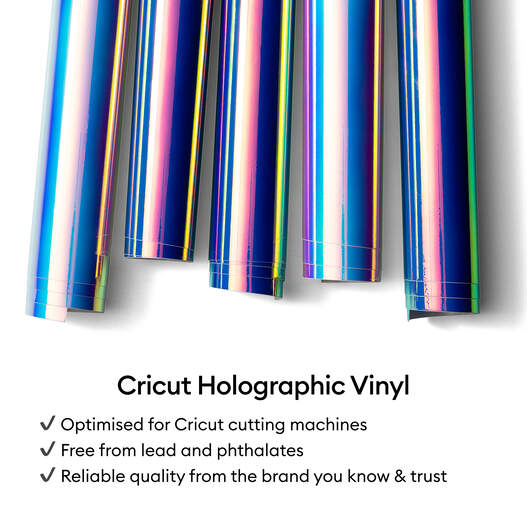 Cricut Holographic Vinyl

✓ Optimised for Cricut cutting machines
✓ Free from lead and phthalates
✓ Reliable quality from the brand you know & trust