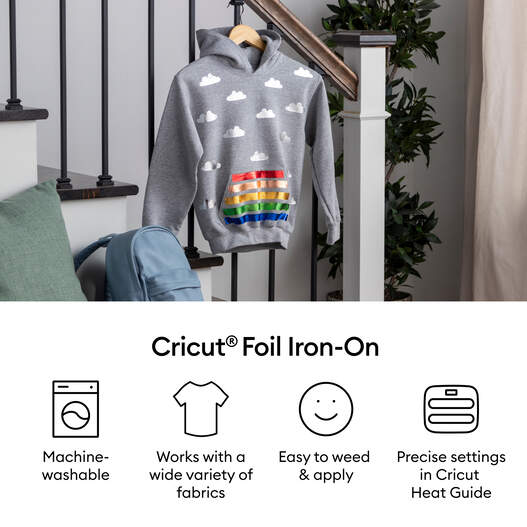 Cricut® Foil Iron-On

Machine-washable

Works with a wide variety of fabrics

Easy to weed & apply

Precise settings in Cricut Heat Guide