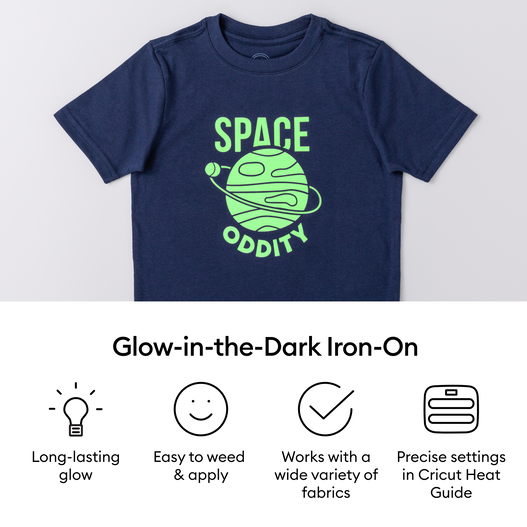 SPACE
ODDITY

Glow-in-the-Dark Iron-On

Long-lasting glow

Easy to weed & apply

Works with a wide variety of fabrics

Precise settings in Cricut Heat Guide