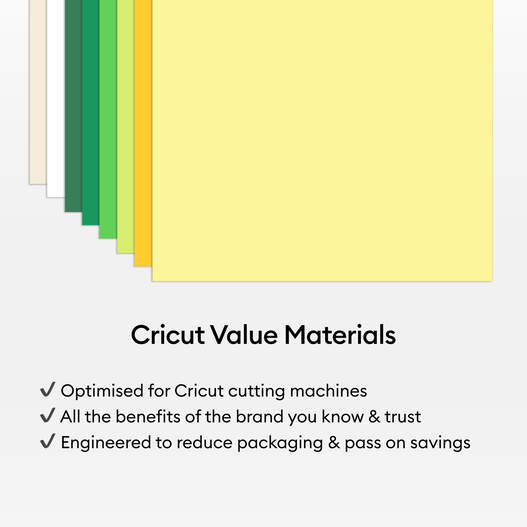 Cricut Value Materials

✓ Optimised for Cricut cutting machines
✓ All the benefits of the brand you know & trust
✓ Engineered to reduce packaging & pass on savings